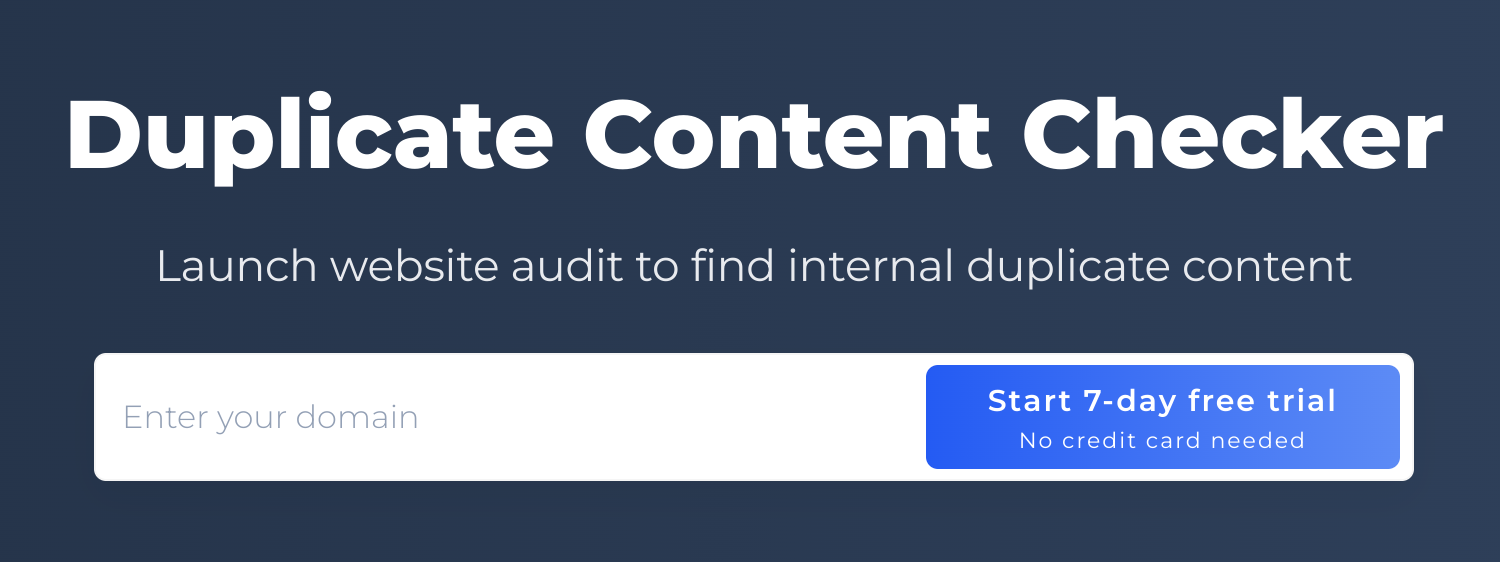 Duplicate Content Checker

Launch website audit to find internal duplicate content

Enter your domain

Start 7-day free trial
No credit card needed